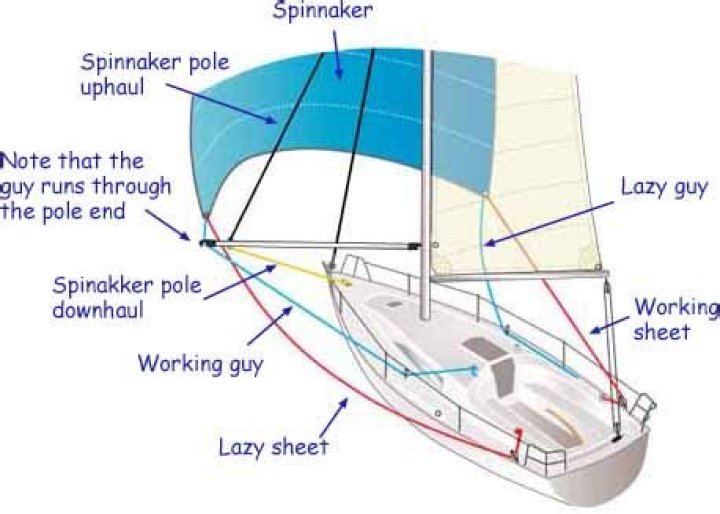 Spinnaker

Spinnaker pole uphaul

Note that the guy runs through the pole end

Lazy guy

Spinakker pole downhaul

Working sheet

Working guy

Lazy sheet