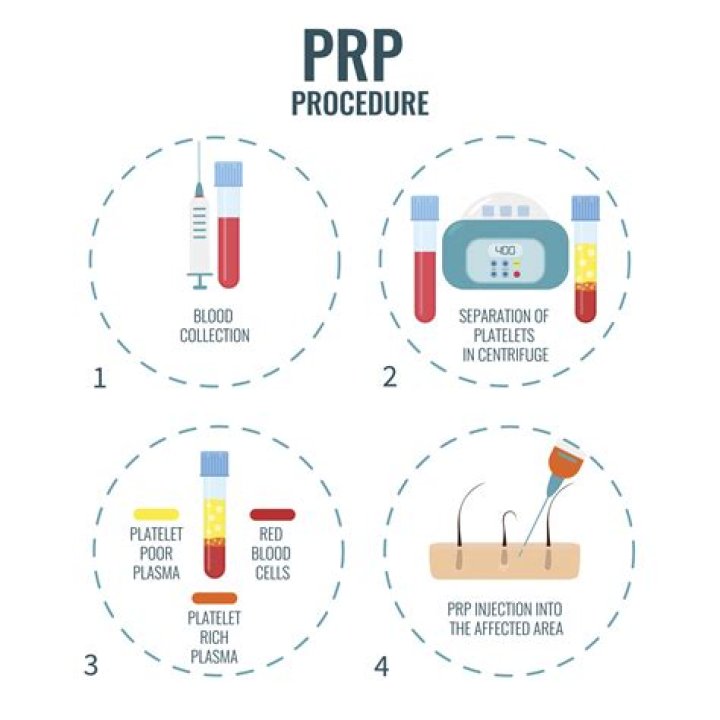 PRP
PROCEDURE

BLOOD COLLECTION

1

400

SEPARATION OF PLATELETS IN CENTRIFUGE

2

PLATELET POOR PLASMA

RED BLOOD CELLS

PLATELET RICH PLASMA

3

PRP INJECTION INTO THE AFFECTED AREA

4