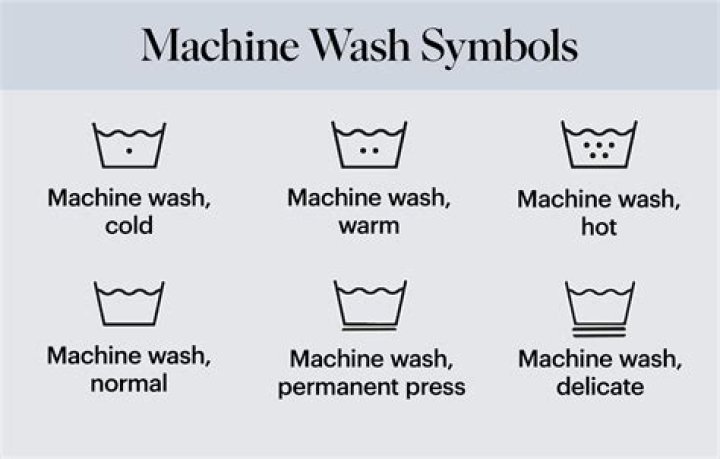 Machine Wash Symbols

Machine wash, cold

Machine wash, warm

Machine wash, hot

Machine wash, normal

Machine wash, permanent press

Machine wash, delicate