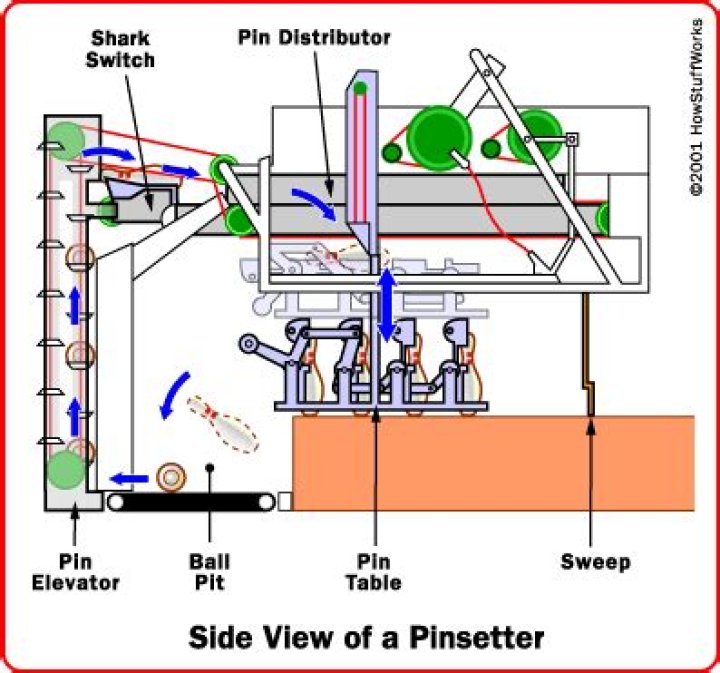 Shark Switch

Pin Distributor

©2001 HowStuffWorks

Pin Elevator

Ball Pit

Pin Table

Sweep

Side View of a Pinsetter