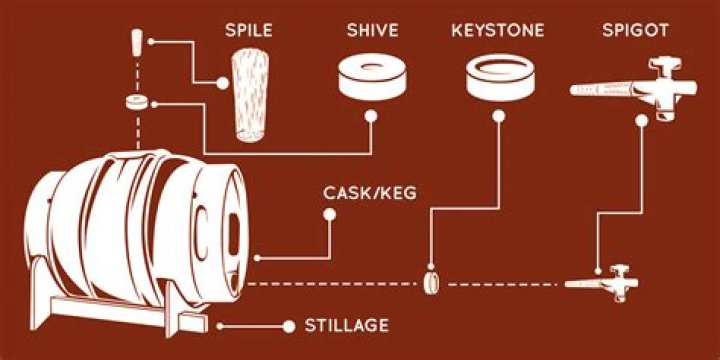 SPILE
SHIVE
KEYSTONE
SPIGOT
CASK/KEG
STILLAGE