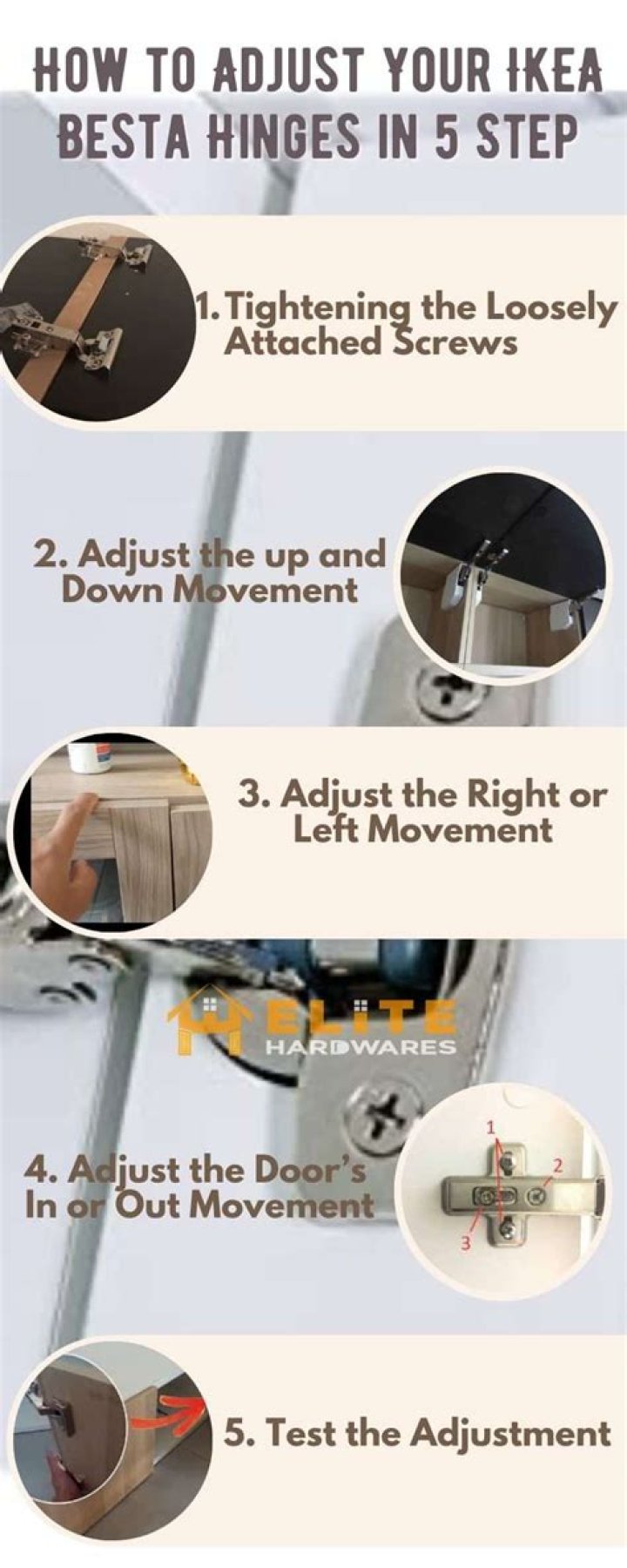 HOW TO ADJUST YOUR IKEA BESTA HINGES IN 5 STEP

1. Tightening the Loosely Attached Screws

2. Adjust the up and Down Movement

3. Adjust the Right or Left Movement

ELITE HARDWARES

4. Adjust the Door's In or Out Movement

1
2
3

5. Test the Adjustment